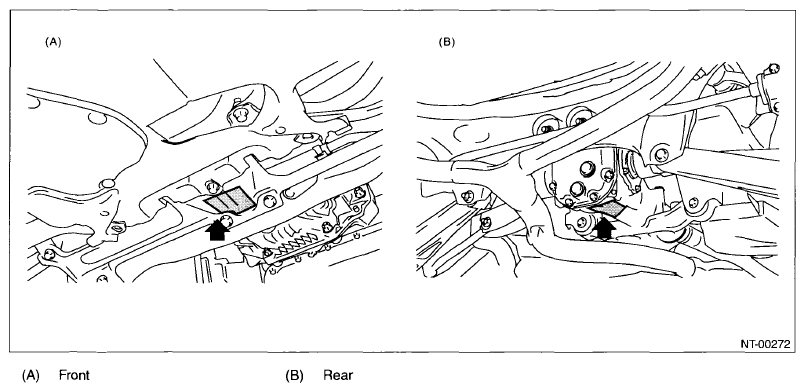 (A)

(B)

NT-00272

(A) Front

(B) Rear