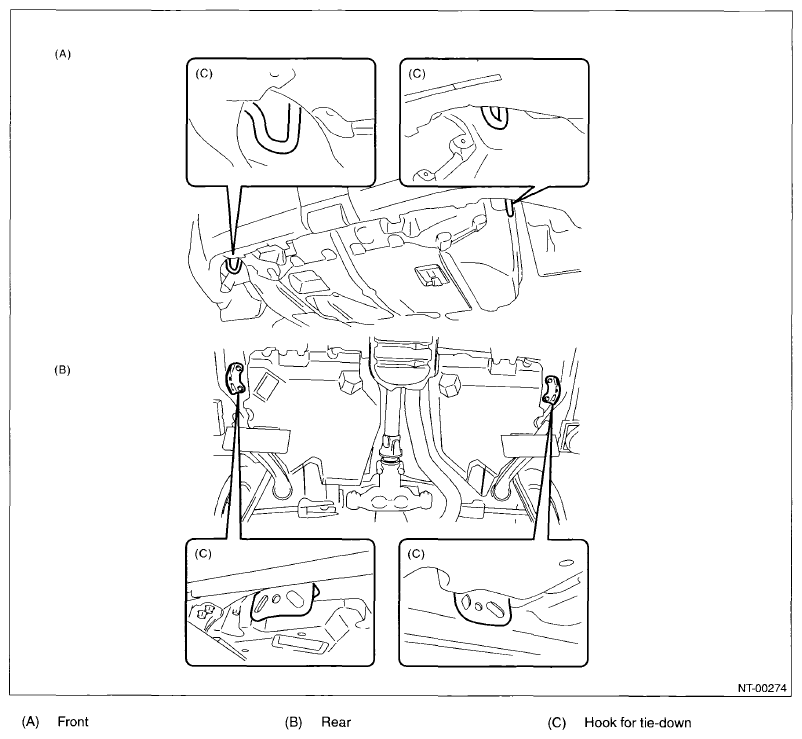 (A)

(C)

(C)

(B)

(C)

(C)

NT-00274

(A) Front

(B) Rear

(C) Hook for tie-down