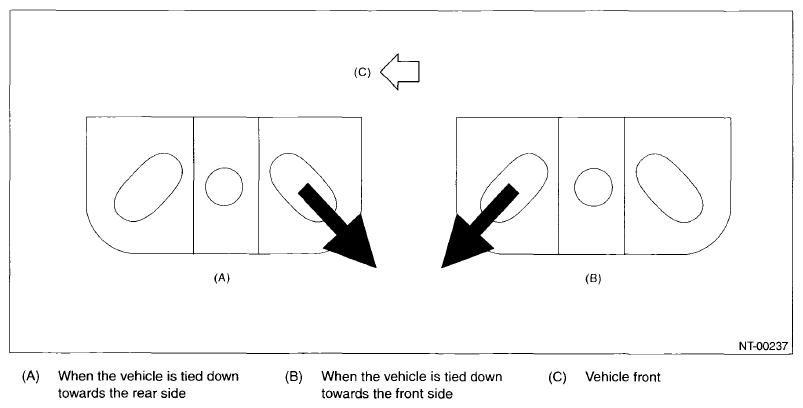 (C)

(A)

(B)

NT-00237

(A) When the vehicle is tied down towards the rear side

(B) When the vehicle is tied down towards the front side

(C) Vehicle front