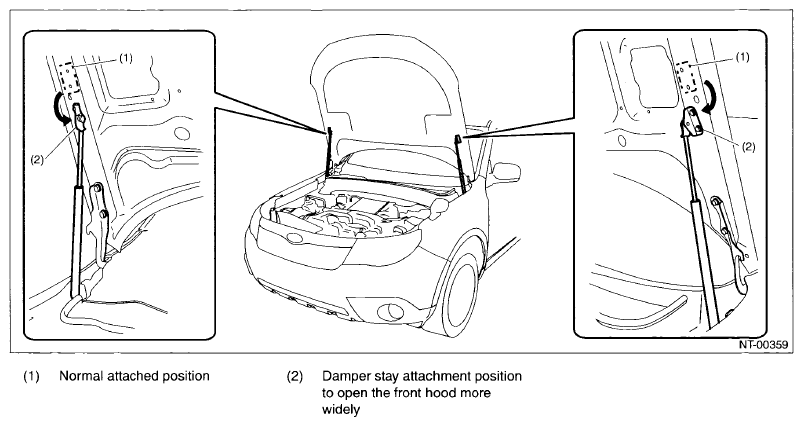 (1)

(2)

(1)

(2)

NT-00359

(1) Normal attached position

(2) Damper stay attachment position to open the front hood more widely