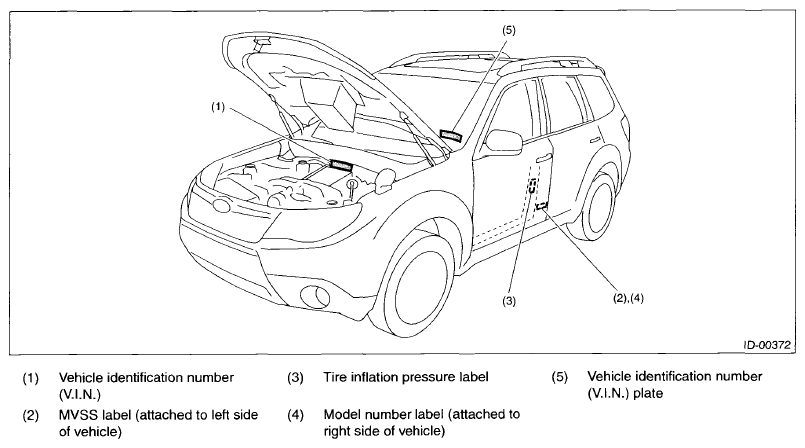 (5)

(1)

(3)

(2),(4)

ID-00372

(1) Vehicle identification number (V.I.N.)

(2) MVSS label (attached to left side of vehicle)

(3) Tire inflation pressure label

(4) Model number label (attached to right side of vehicle)

(5) Vehicle identification number (V.I.N.) plate