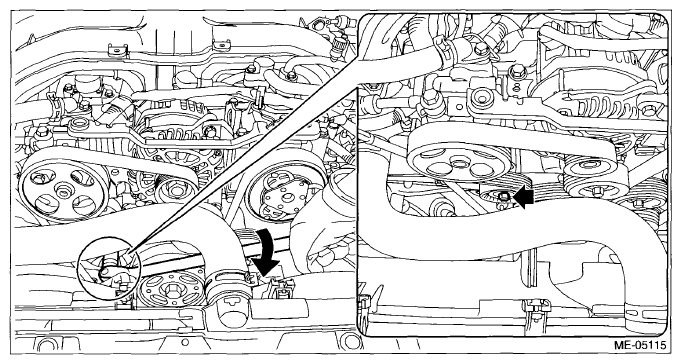 ME-05115