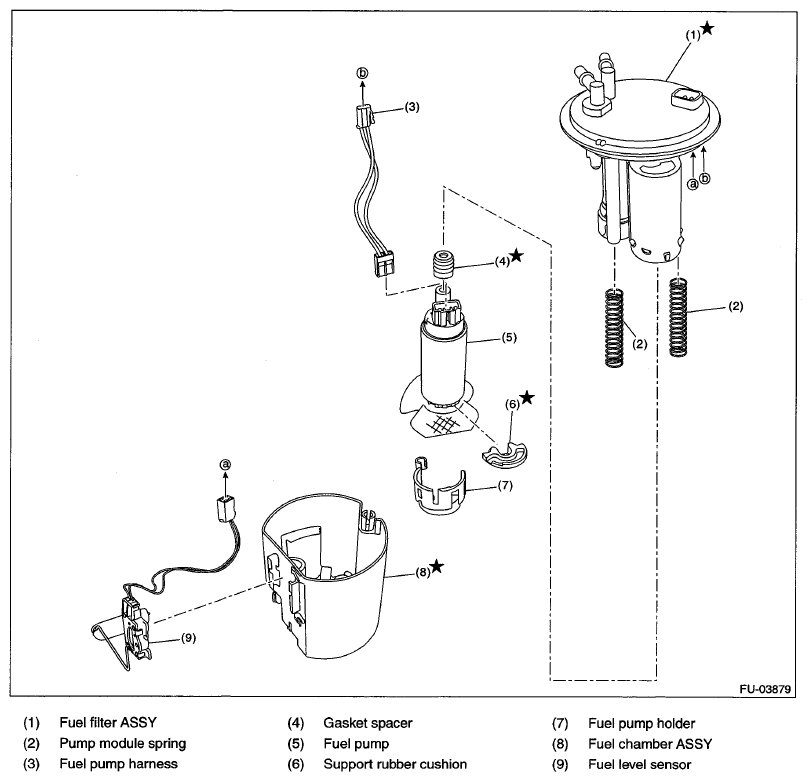 (1)★
ⓑ
(3)
ⓐ ⓑ
(4)★
(2)
(2)
(5)
(6)★
ⓐ
(7)
(8)★
(9)
FU-03879

(1) Fuel filter ASSY
(2) Pump module spring
(3) Fuel pump harness

(4) Gasket spacer
(5) Fuel pump
(6) Support rubber cushion

(7) Fuel pump holder
(8) Fuel chamber ASSY
(9) Fuel level sensor