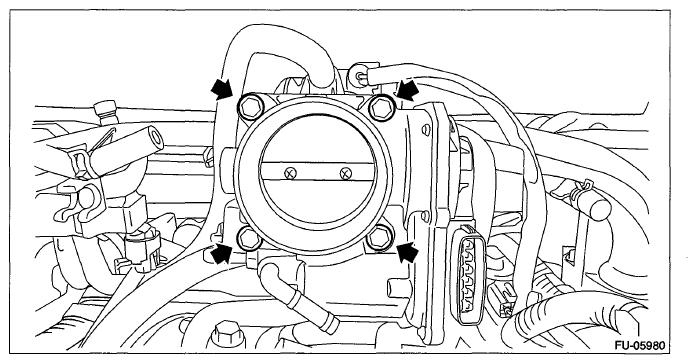 FU-05980