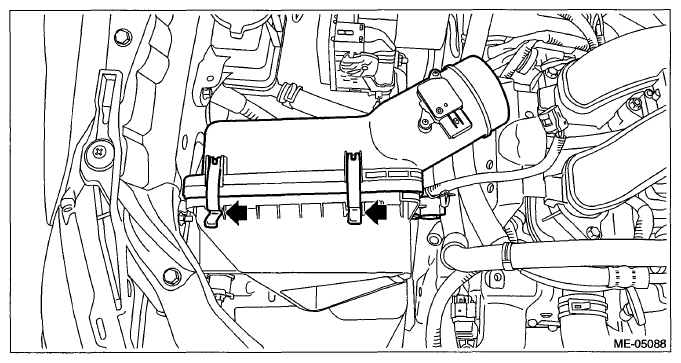 ME-05088