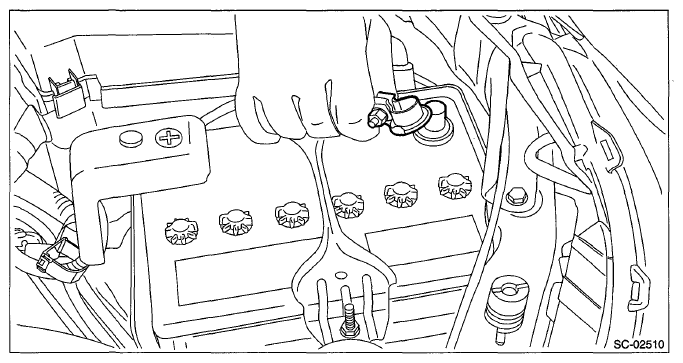 SC-02510