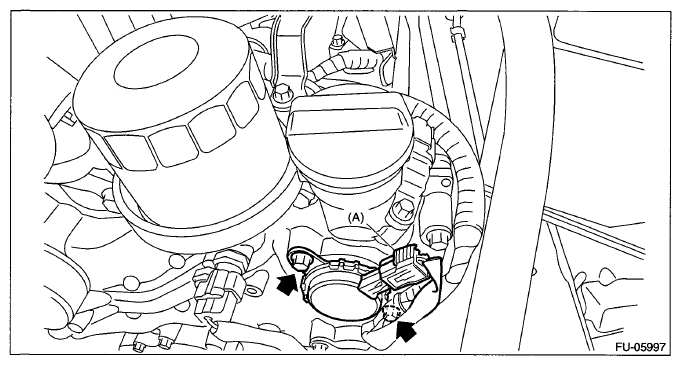 (A)

FU-05997