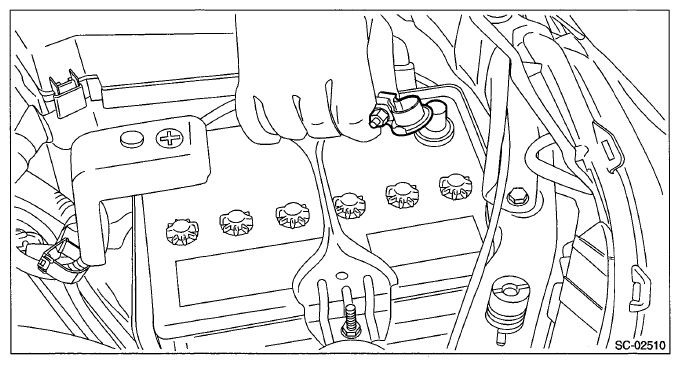 SC-02510