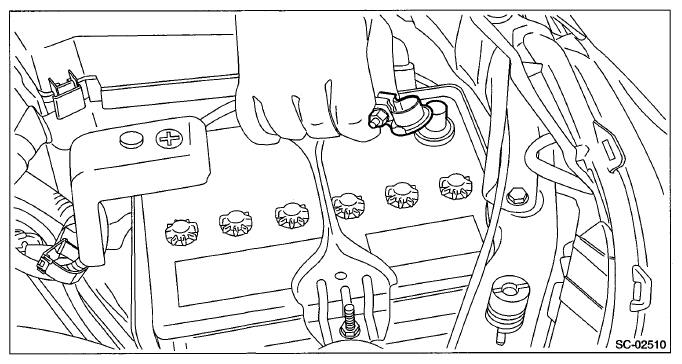 SC-02510