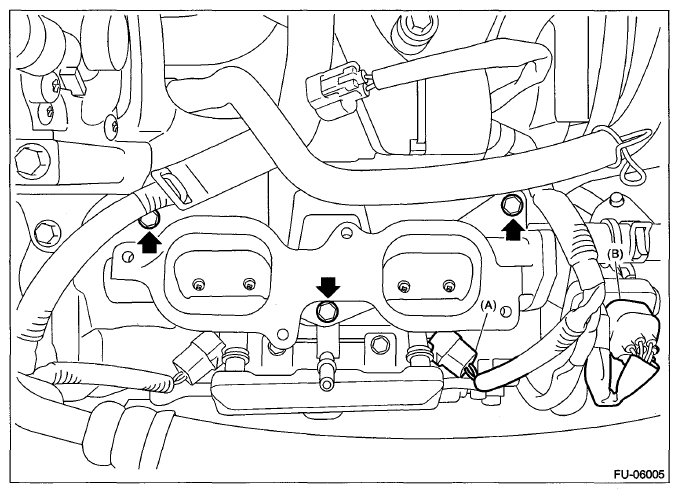 (B)
(A)
FU-06005