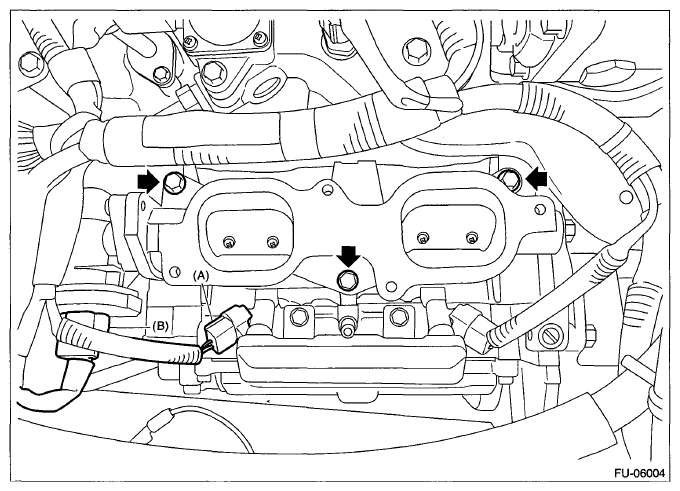 (A)
(B)
FU-06004