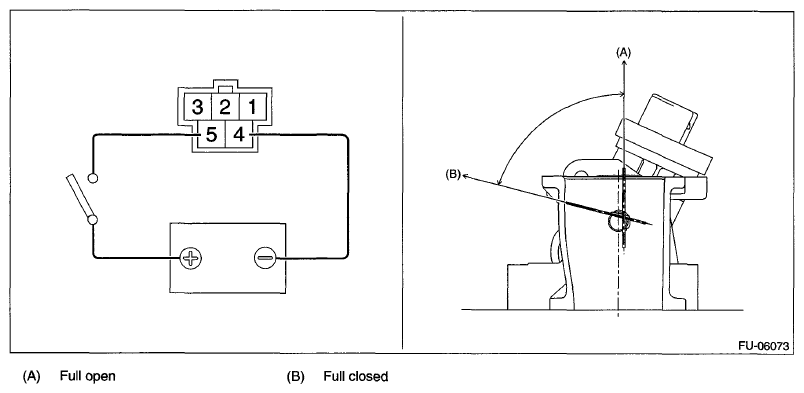 3 2 1
5 4

(A)
(B)

FU-06073

(A) Full open

(B) Full closed