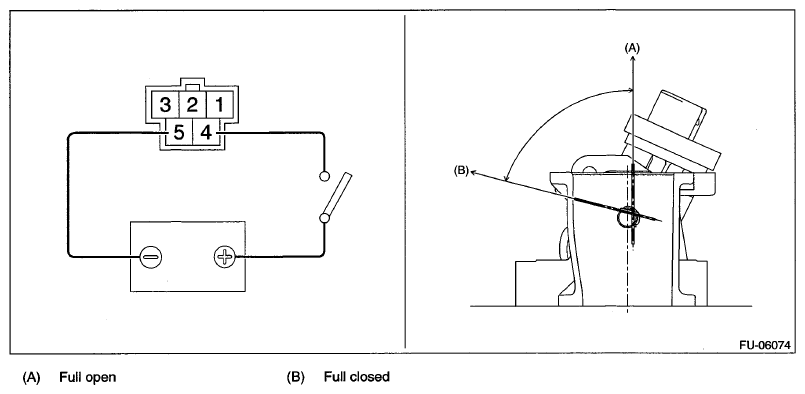 3 2 1
5 4

(A)
(B)

FU-06074

(A) Full open (B) Full closed