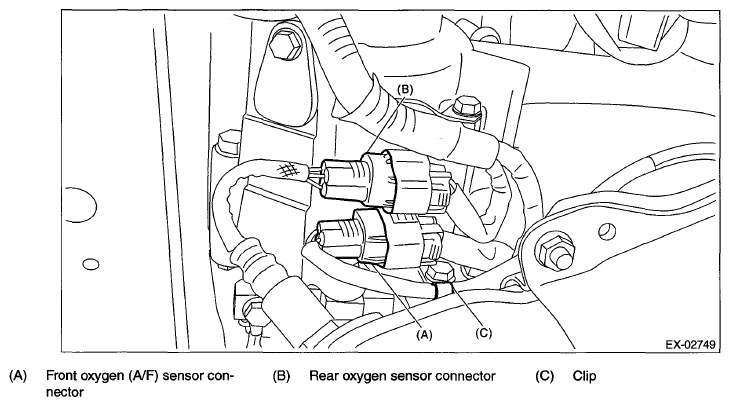 (B)

(A)

(C)

EX-02749

(A) Front oxygen (A/F) sensor connector

(B) Rear oxygen sensor connector

(C) Clip