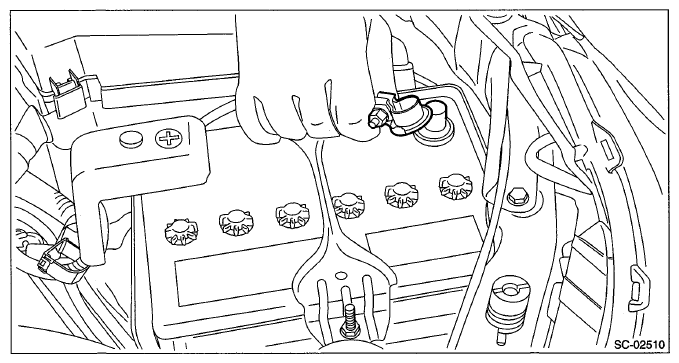 SC-02510