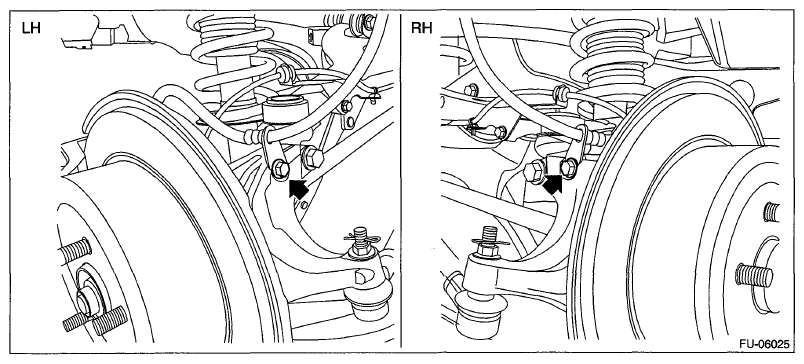 LH

RH

FU-06025