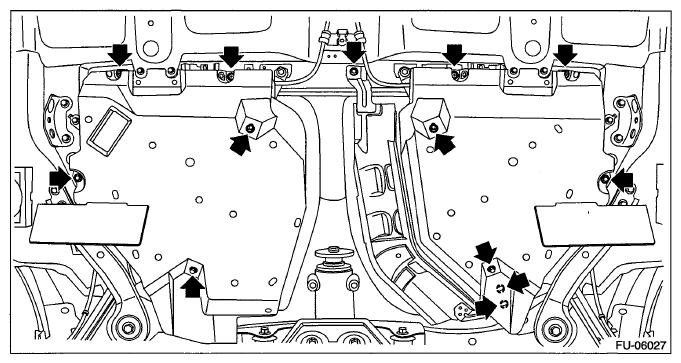 FU-06027