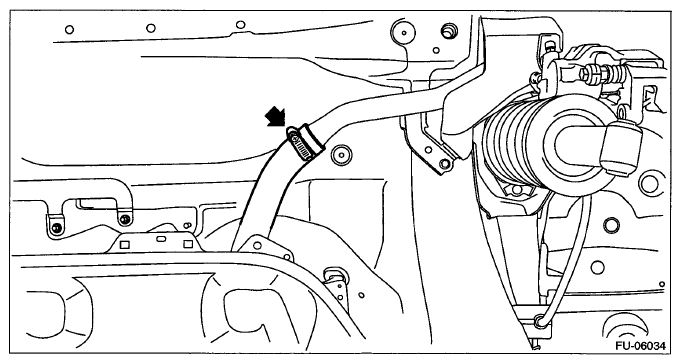 FU-06034