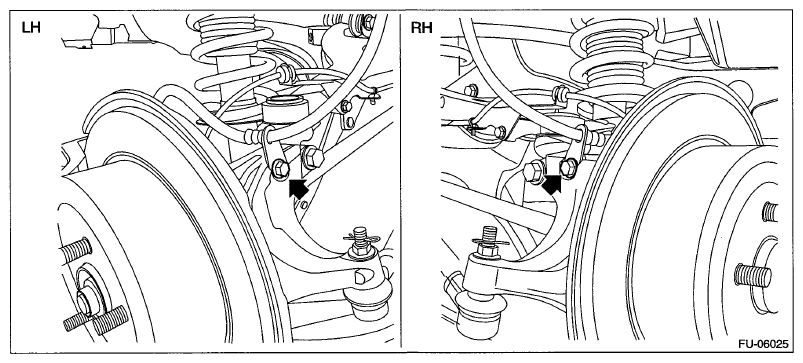 LH

RH

FU-06025