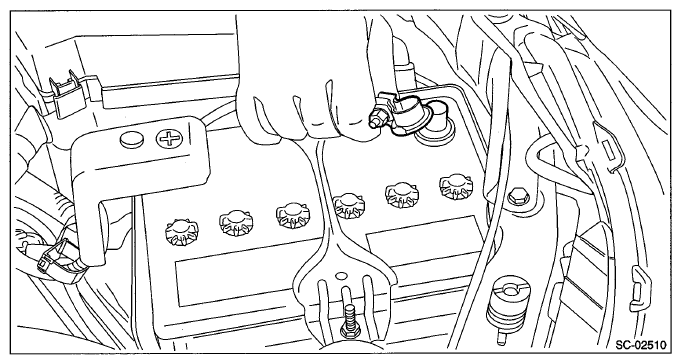 SC-02510