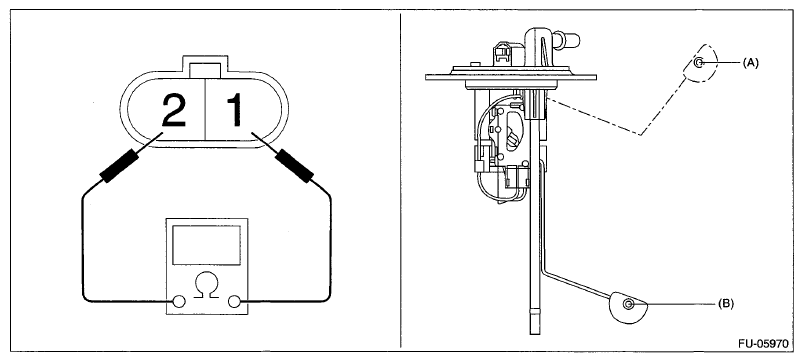 2 1

Ω

(A)

(B)

FU-05970