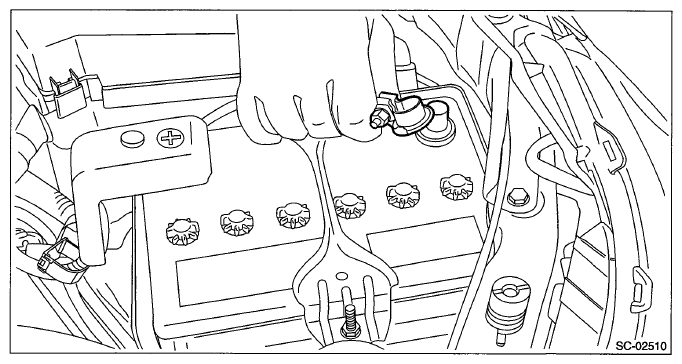 SC-02510