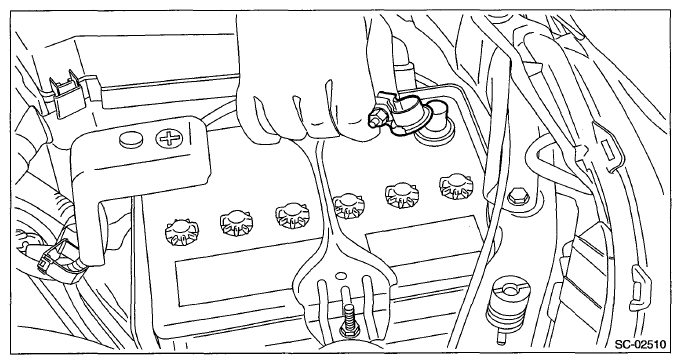 SC-02510