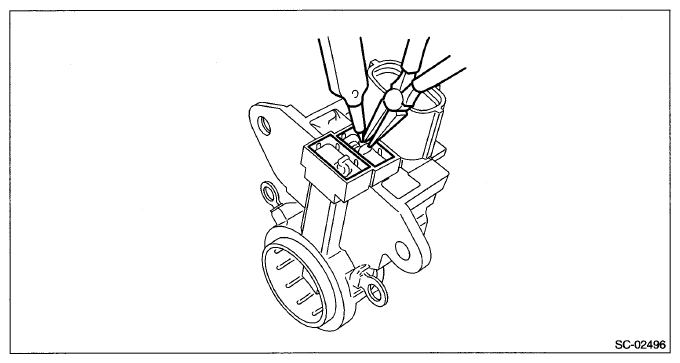 SC-02496