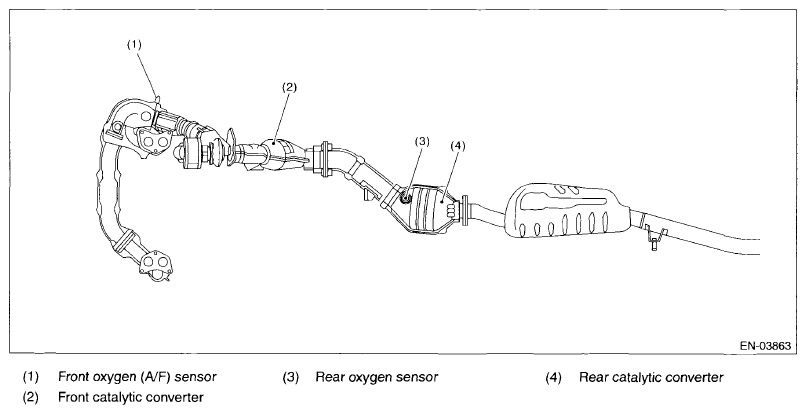 (1)

(2)

(3)

(4)

EN-03863

(1) Front oxygen (A/F) sensor
(2) Front catalytic converter
(3) Rear oxygen sensor
(4) Rear catalytic converter