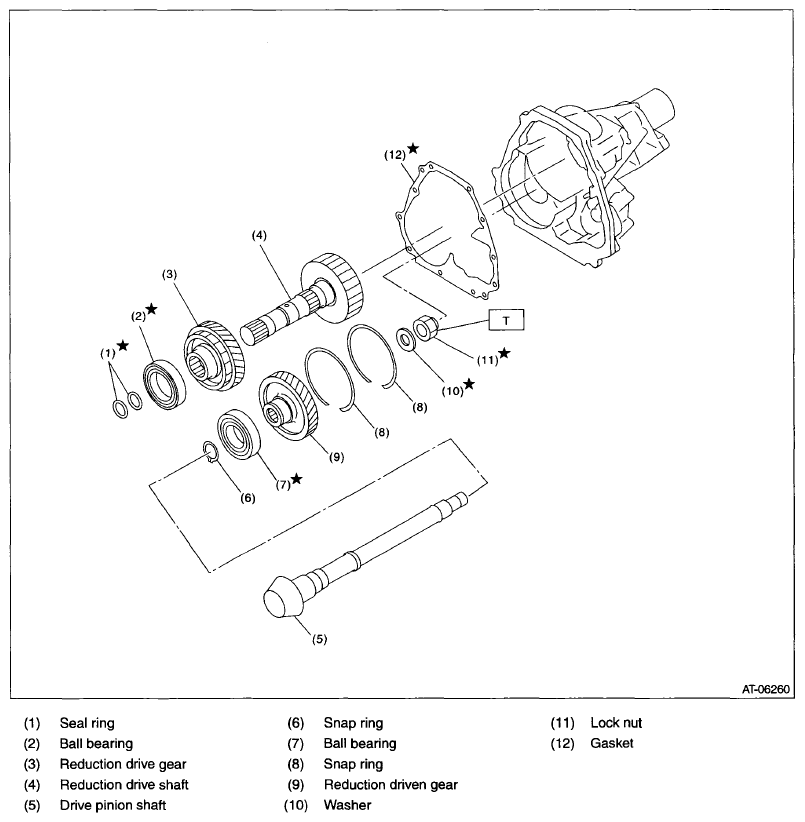 (12)★

(4)

(3)

(2)★

(1)★

T

(11)★

(10)★

(8)

(8)

(9)

(7)★

(6)

(5)

AT-06260

(1) Seal ring
(2) Ball bearing
(3) Reduction drive gear
(4) Reduction drive shaft
(5) Drive pinion shaft

(6) Snap ring
(7) Ball bearing
(8) Snap ring
(9) Reduction driven gear
(10) Washer

(11) Lock nut
(12) Gasket