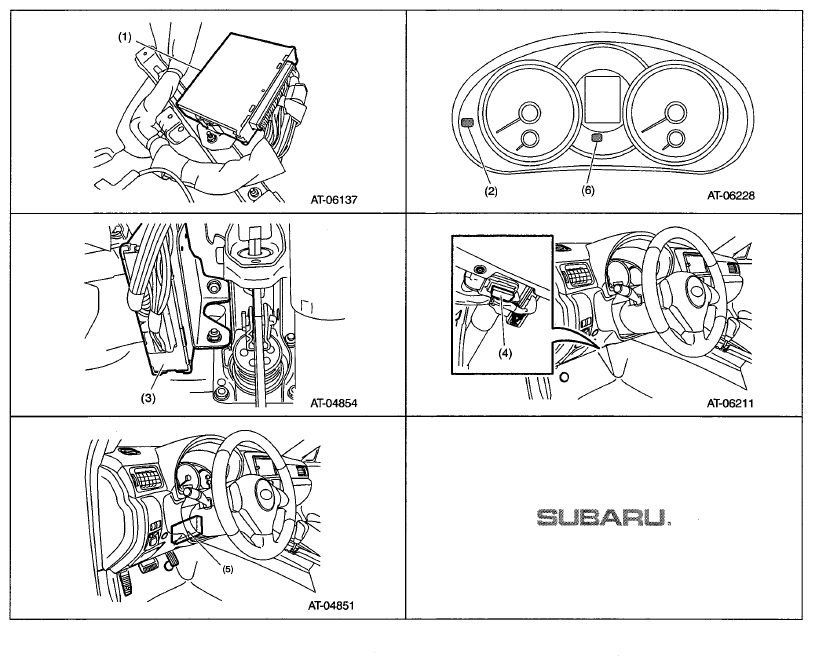 (1)

AT-06137

(2)

(6)

AT-06228

(3)

AT-04854

(4)

AT-06211

(5)

AT-04851

SUBARU