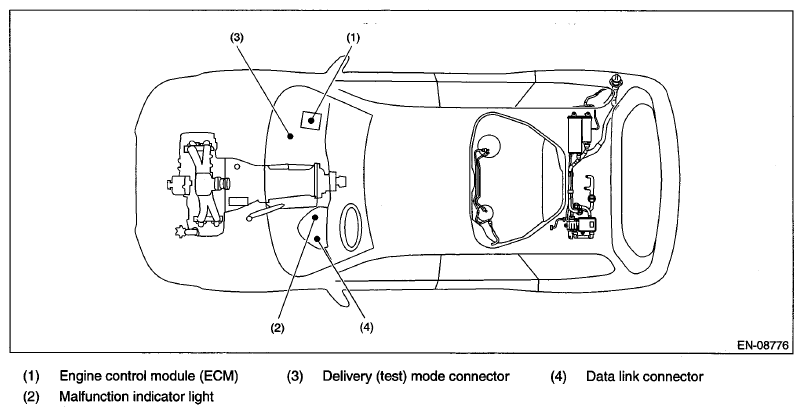 (3)
(1)
(2)
(4)
EN-08776

(1) Engine control module (ECM)
(2) Malfunction indicator light
(3) Delivery (test) mode connector
(4) Data link connector