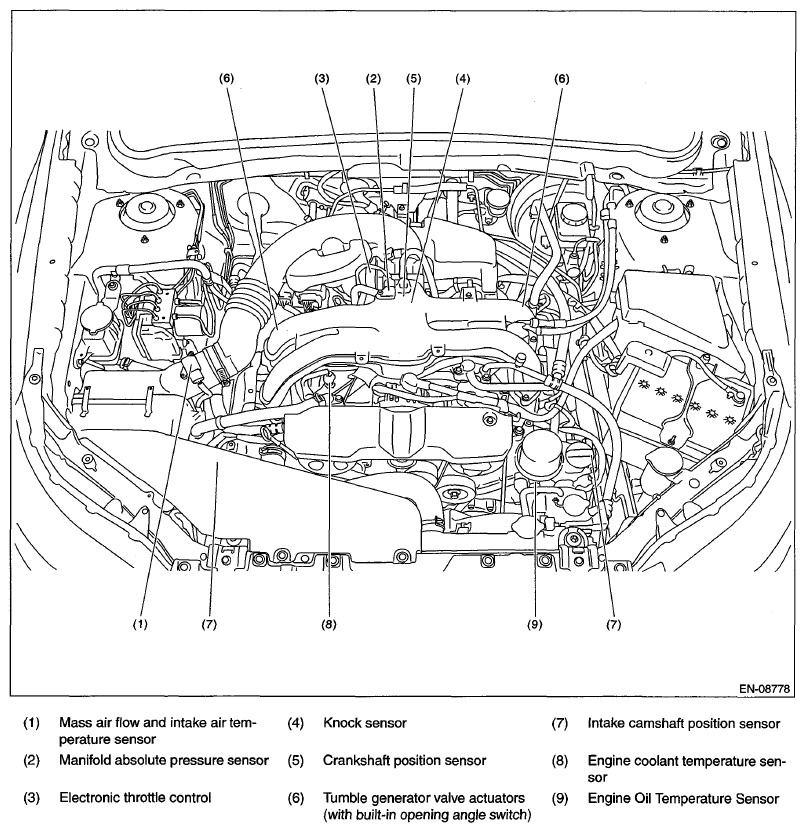 (6)
(3)
(2)
(5)
(4)
(6)

(1)
(7)
(8)
(9)
(7)

EN-08778

(1) Mass air flow and intake air temperature sensor

(2) Manifold absolute pressure sensor

(3) Electronic throttle control

(4) Knock sensor

(5) Crankshaft position sensor

(6) Tumble generator valve actuators (with built-in opening angle switch)

(7) Intake camshaft position sensor

(8) Engine coolant temperature sensor

(9) Engine Oil Temperature Sensor