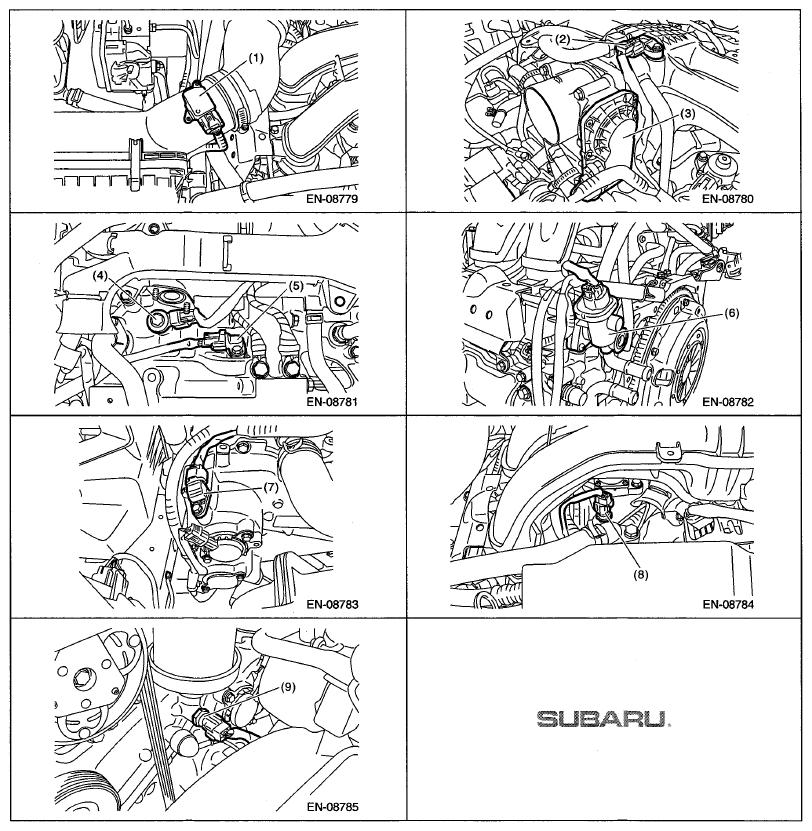 (1)

EN-08779

(2)

(3)

EN-08780

(4)

(5)

EN-08781

(6)

EN-08782

(7)

EN-08783

(8)

EN-08784

(9)

EN-08785

SUBARU.