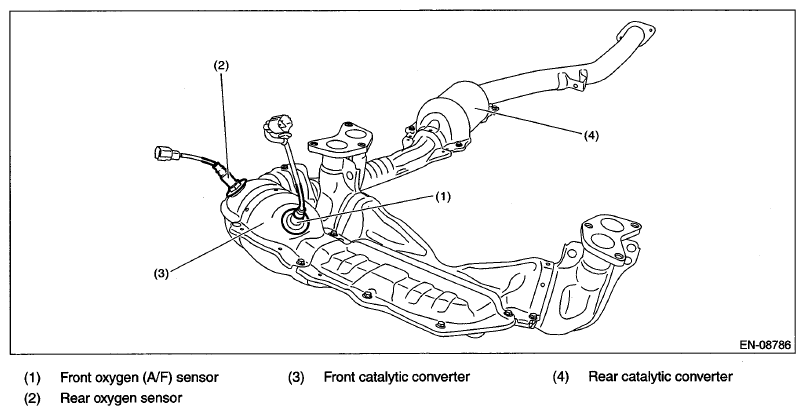 (2)

(4)

(1)

(3)

EN-08786

(1) Front oxygen (A/F) sensor
(2) Rear oxygen sensor

(3) Front catalytic converter

(4) Rear catalytic converter