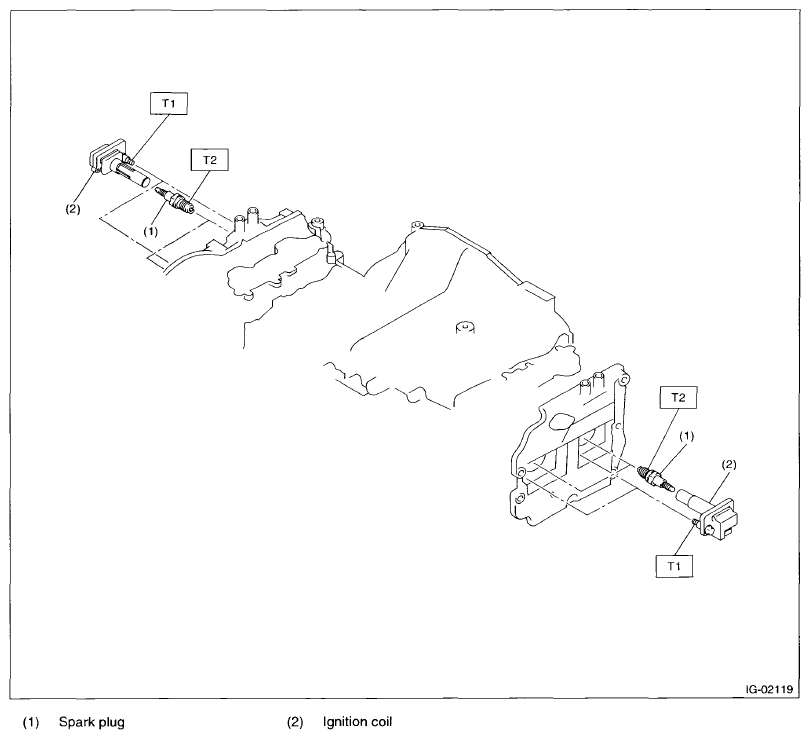 T1

T2

(2)

(1)

T2

(1)

(2)

T1

IG-02119

(1) Spark plug

(2) Ignition coil