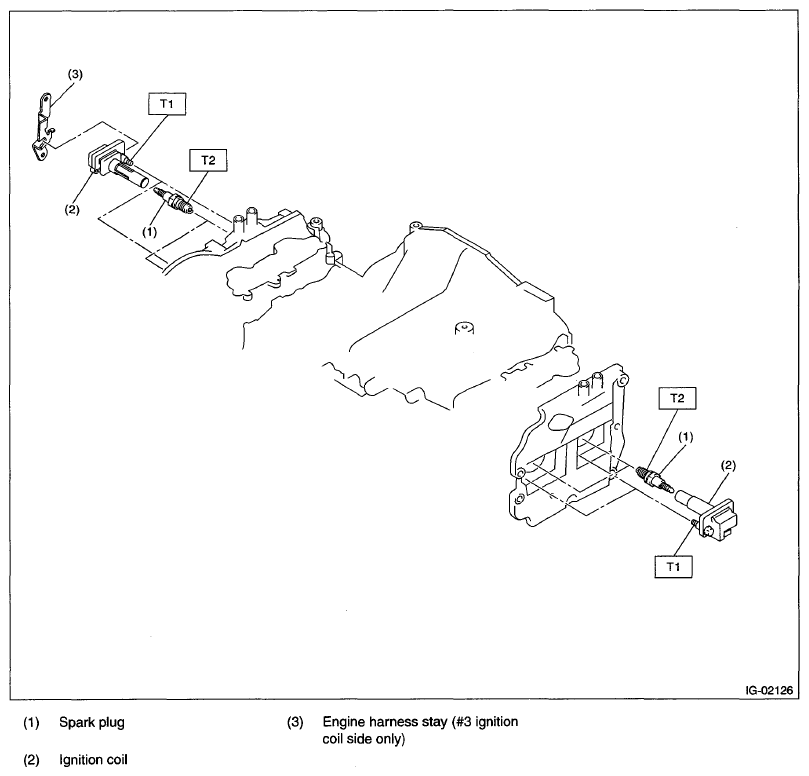 (3)

T1

T2

(2)

(1)

T2

(1)

(2)

T1

IG-02126

(1) Spark plug

(2) Ignition coil

(3) Engine harness stay (#3 ignition coil side only)