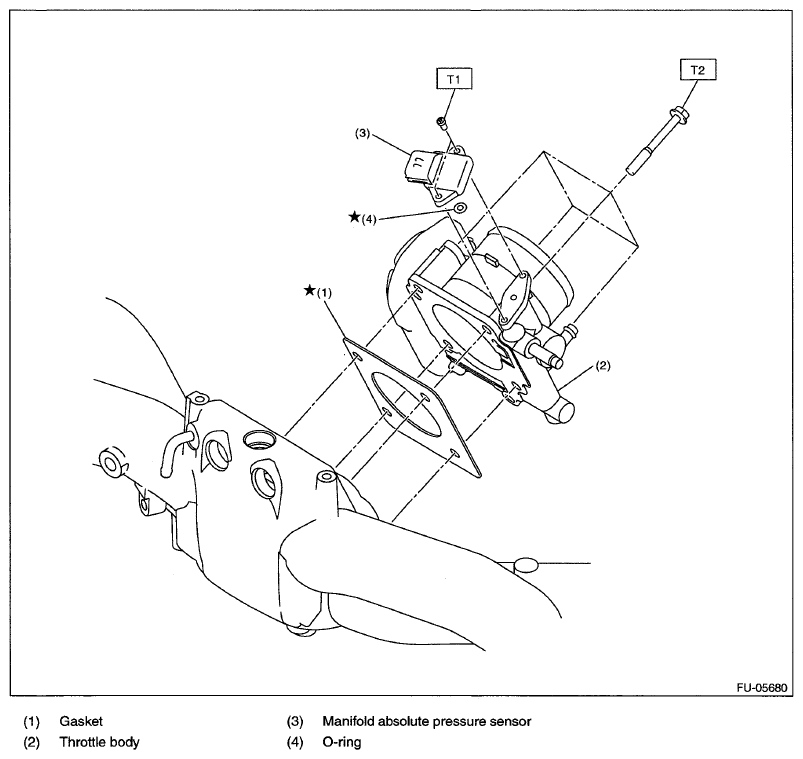 T1

T2

(3)

★(4)

★(1)

(2)

FU-05680

(1) Gasket
(2) Throttle body
(3) Manifold absolute pressure sensor
(4) O-ring