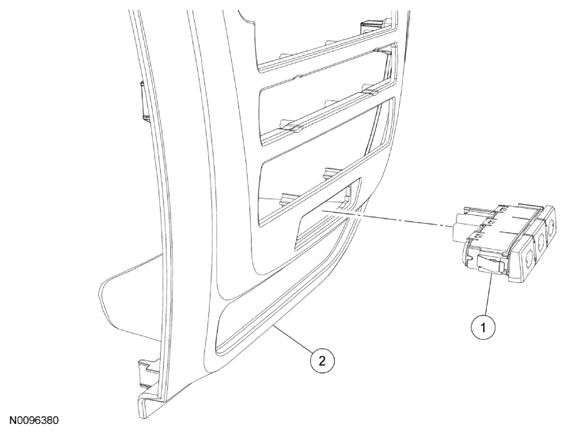 1

2

N0096380