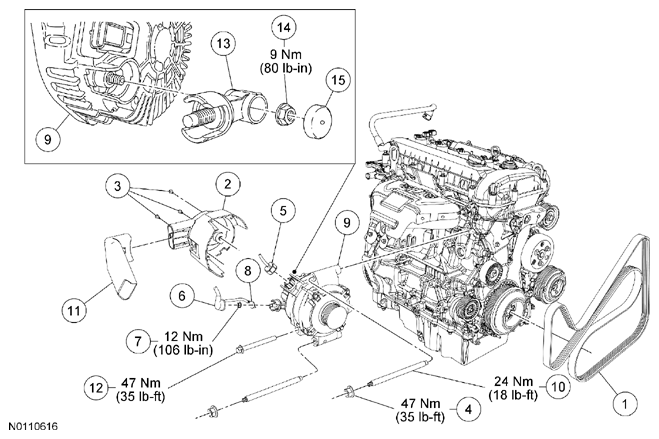 14
9 Nm
(80 lb-in)

13

15

9

3

2

5

9

8

6

11

7
12 Nm
(106 lb-in)

12
47 Nm
(35 lb-ft)

24 Nm
(18 lb-ft)
10

47 Nm
(35 lb-ft)
4

1

N0110616