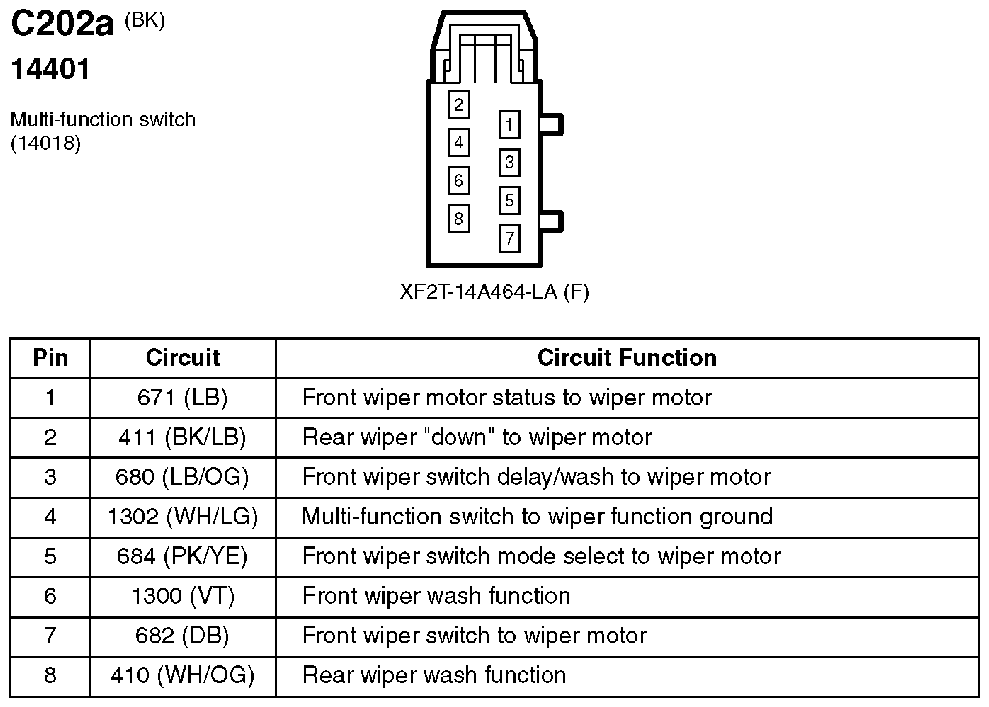 C202a (BK)
14401

Multi-function switch (14018)

2
4
6
8
1
3
5
7

XF2T-14A464-LA (F)

| Pin | Circuit | Circuit Function |
|---|---|---|
| 1 | 671 (LB) | Front wiper motor status to wiper motor |
| 2 | 411 (BK/LB) | Rear wiper "down" to wiper motor |
| 3 | 680 (LB/OG) | Front wiper switch delay/wash to wiper motor |
| 4 | 1302 (WH/LG) | Multi-function switch to wiper function ground |
| 5 | 684 (PK/YE) | Front wiper switch mode select to wiper motor |
| 6 | 1300 (VT) | Front wiper wash function |
| 7 | 682 (DB) | Front wiper switch to wiper motor |
| 8 | 410 (WH/OG) | Rear wiper wash function |