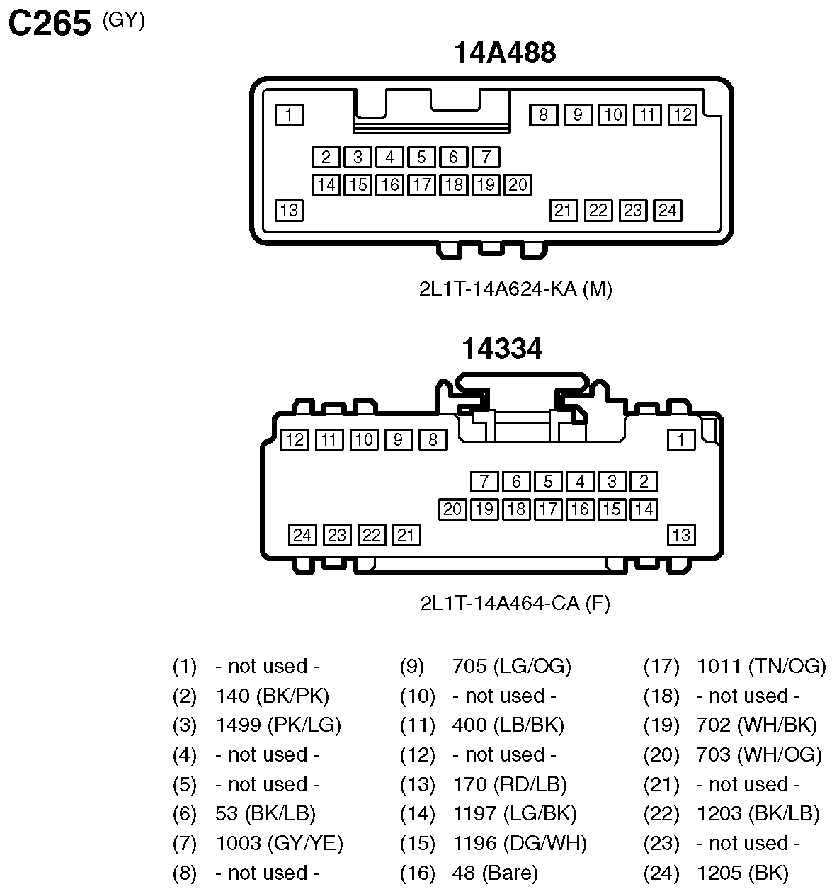 C265 (GY)

14A488

1
8 9 10 11 12
2 3 4 5 6 7
14 15 16 17 18 19 20
13
21 22 23 24

2L1T-14A624-KA (M)

14334

12 11 10 9 8
1
7 6 5 4 3 2
20 19 18 17 16 15 14
24 23 22 21
13

2L1T-14A464-CA (F)

(1) - not used -
(2) 140 (BK/PK)
(3) 1499 (PK/LG)
(4) - not used -
(5) - not used -
(6) 53 (BK/LB)
(7) 1003 (GY/YE)
(8) - not used -

(9) 705 (LG/OG)
(10) - not used -
(11) 400 (LB/BK)
(12) - not used -
(13) 170 (RD/LB)
(14) 1197 (LG/BK)
(15) 1196 (DG/WH)
(16) 48 (Bare)

(17) 1011 (TN/OG)
(18) - not used -
(19) 702 (WH/BK)
(20) 703 (WH/OG)
(21) - not used -
(22) 1203 (BK/LB)
(23) - not used -
(24) 1205 (BK)