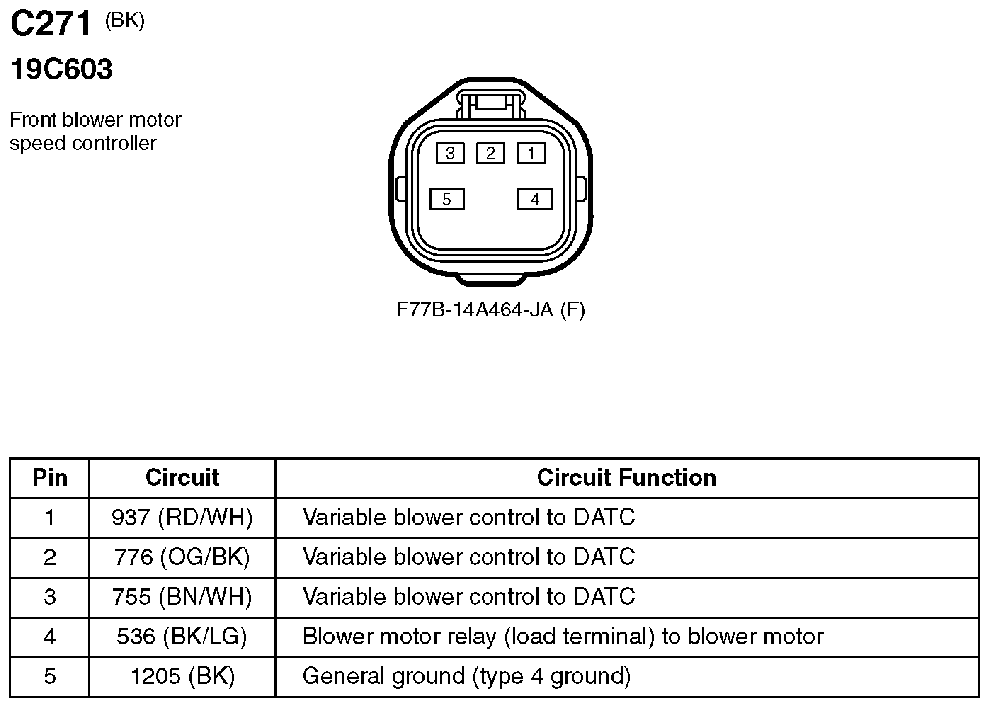 C271 (BK)
19C603

Front blower motor speed controller

3 2 1
5 4

F77B-14A464-JA (F)

| Pin | Circuit | Circuit Function |
|---|---|---|
| 1 | 937 (RD/WH) | Variable blower control to DATC |
| 2 | 776 (OG/BK) | Variable blower control to DATC |
| 3 | 755 (BN/WH) | Variable blower control to DATC |
| 4 | 536 (BK/LG) | Blower motor relay (load terminal) to blower motor |
| 5 | 1205 (BK) | General ground (type 4 ground) |