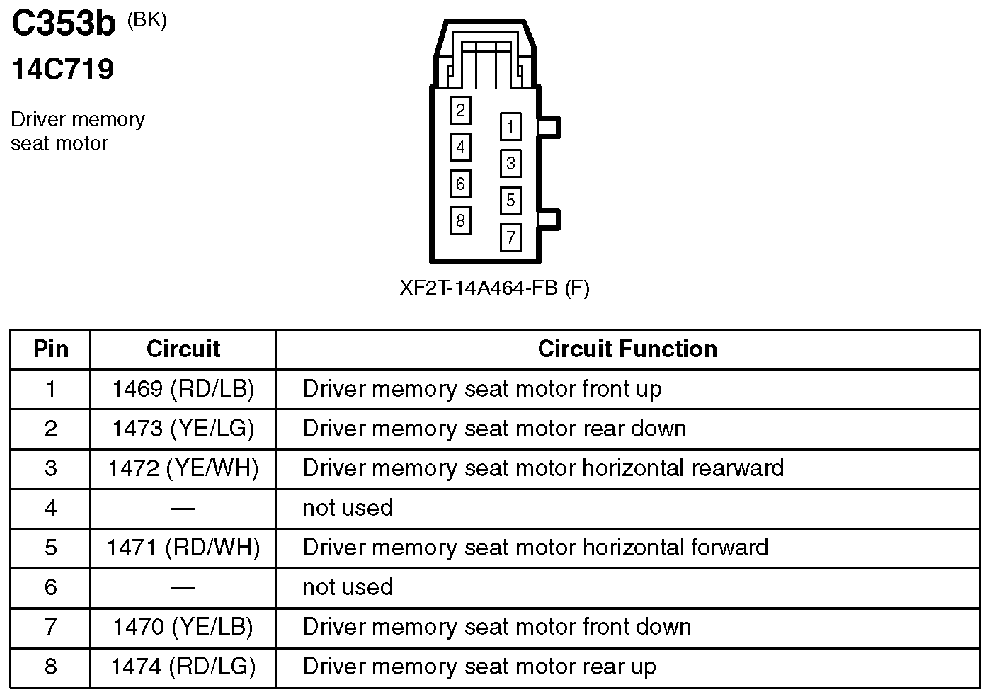 C353b (BK)
14C719

Driver memory seat motor

2
4
6
8
1
3
5
7

XF2T-14A464-FB (F)

| Pin | Circuit | Circuit Function |
|---|---|---|
| 1 | 1469 (RD/LB) | Driver memory seat motor front up |
| 2 | 1473 (YE/LG) | Driver memory seat motor rear down |
| 3 | 1472 (YE/WH) | Driver memory seat motor horizontal rearward |
| 4 | — | not used |
| 5 | 1471 (RD/WH) | Driver memory seat motor horizontal forward |
| 6 | — | not used |
| 7 | 1470 (YE/LB) | Driver memory seat motor front down |
| 8 | 1474 (RD/LG) | Driver memory seat motor rear up |