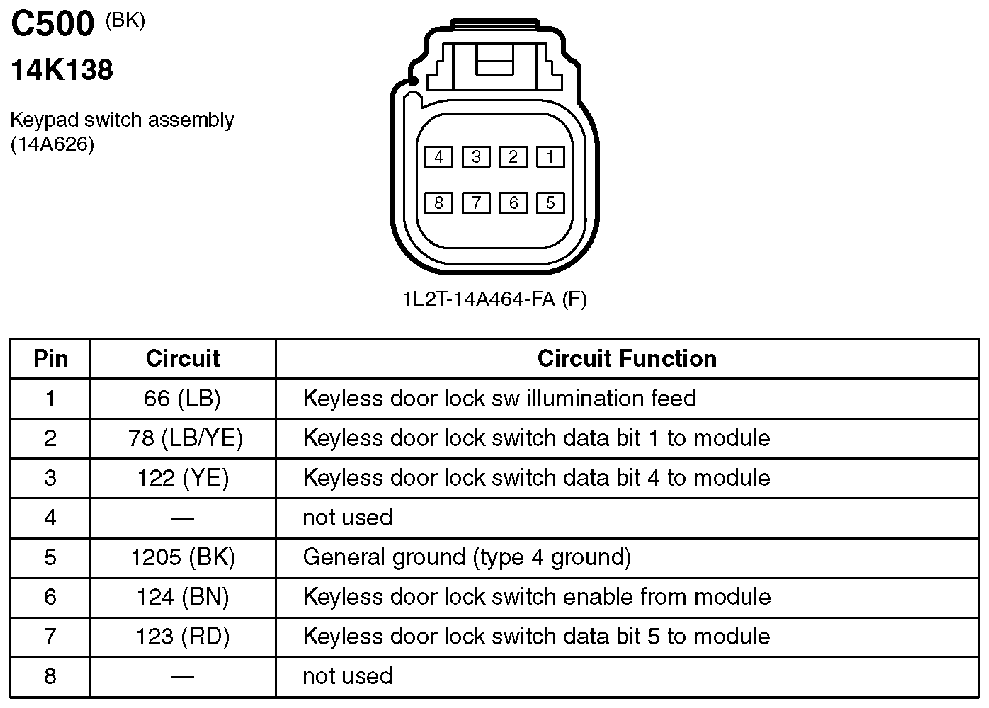 C500 (BK)
14K138

Keypad switch assembly (14A626)

4 3 2 1
8 7 6 5

1L2T-14A464-FA (F)

| Pin | Circuit | Circuit Function |
|---|---|---|
| 1 | 66 (LB) | Keyless door lock sw illumination feed |
| 2 | 78 (LB/YE) | Keyless door lock switch data bit 1 to module |
| 3 | 122 (YE) | Keyless door lock switch data bit 4 to module |
| 4 | — | not used |
| 5 | 1205 (BK) | General ground (type 4 ground) |
| 6 | 124 (BN) | Keyless door lock switch enable from module |
| 7 | 123 (RD) | Keyless door lock switch data bit 5 to module |
| 8 | — | not used |