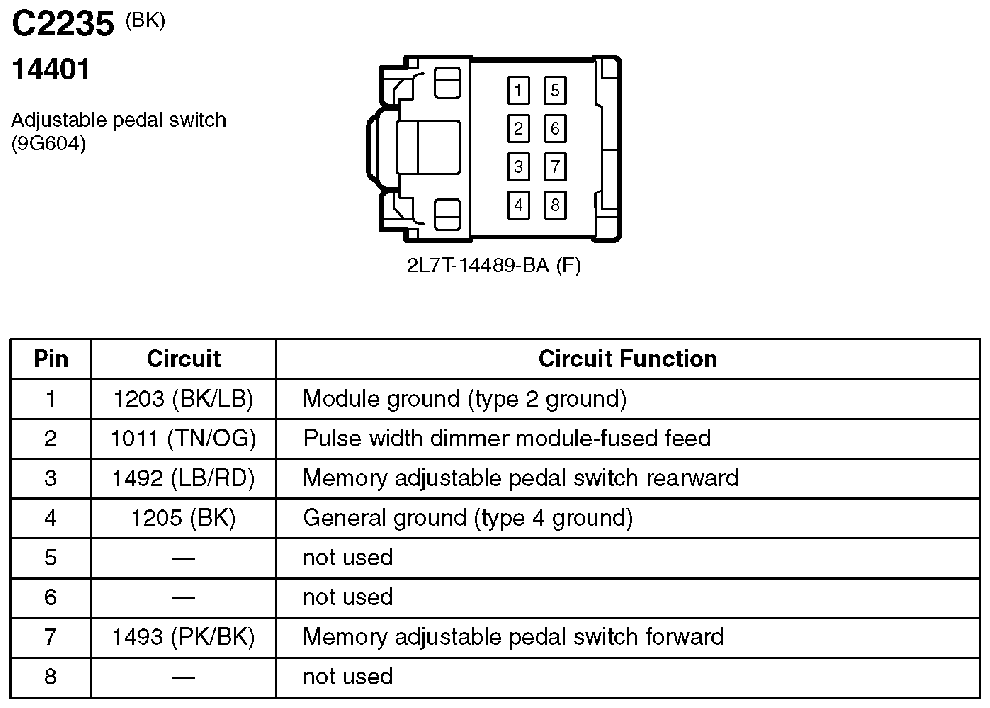 C2235 (BK)

14401

Adjustable pedal switch (9G604)

1 5
2 6
3 7
4 8

2L7T-14489-BA (F)

| Pin | Circuit | Circuit Function |
|---|---|---|
| 1 | 1203 (BK/LB) | Module ground (type 2 ground) |
| 2 | 1011 (TN/OG) | Pulse width dimmer module-fused feed |
| 3 | 1492 (LB/RD) | Memory adjustable pedal switch rearward |
| 4 | 1205 (BK) | General ground (type 4 ground) |
| 5 | — | not used |
| 6 | — | not used |
| 7 | 1493 (PK/BK) | Memory adjustable pedal switch forward |
| 8 | — | not used |