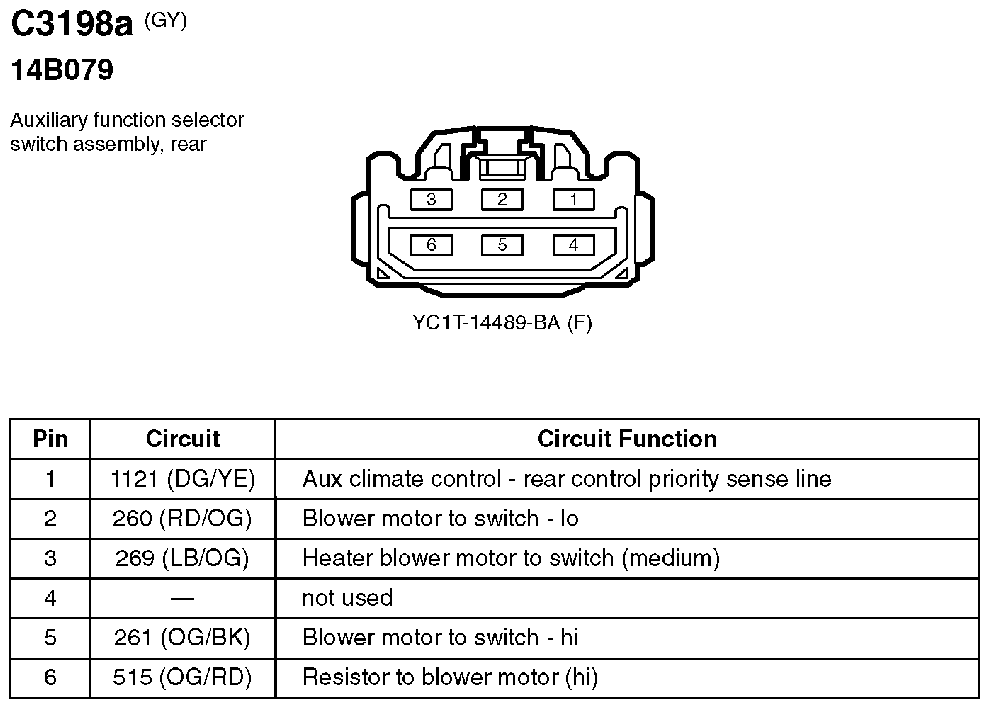 C3198a (GY)

14B079

Auxiliary function selector switch assembly, rear

3 2 1

6 5 4

YC1T-14489-BA (F)

| Pin | Circuit | Circuit Function |
|---|---|---|
| 1 | 1121 (DG/YE) | Aux climate control - rear control priority sense line |
| 2 | 260 (RD/OG) | Blower motor to switch - lo |
| 3 | 269 (LB/OG) | Heater blower motor to switch (medium) |
| 4 | — | not used |
| 5 | 261 (OG/BK) | Blower motor to switch - hi |
| 6 | 515 (OG/RD) | Resistor to blower motor (hi) |