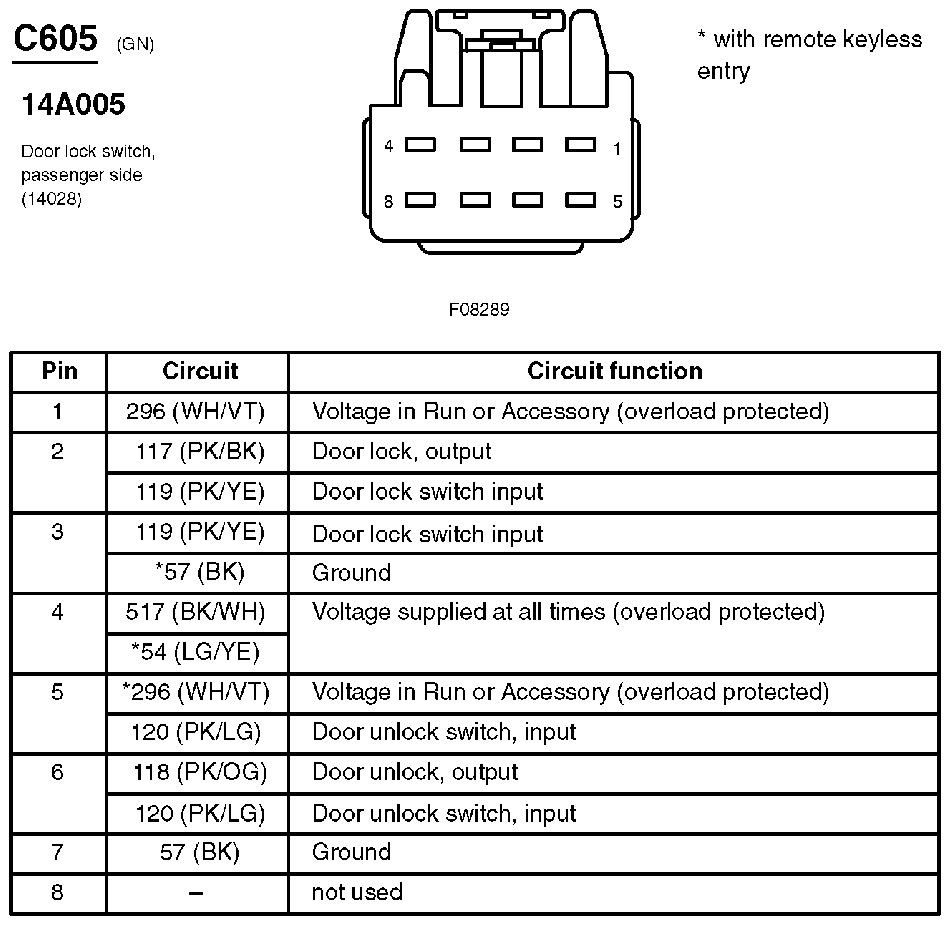 C605 (GN)

14A005

Door lock switch, passenger side (14028)

4 1
8 5

* with remote keyless entry

F08289

| Pin | Circuit | Circuit function |
|---|---|---|
| 1 | 296 (WH/VT) | Voltage in Run or Accessory (overload protected) |
| 2 | 117 (PK/BK) | Door lock, output |
| | 119 (PK/YE) | Door lock switch input |
| 3 | 119 (PK/YE) | Door lock switch input |
| | *57 (BK) | Ground |
| 4 | 517 (BK/WH) | Voltage supplied at all times (overload protected) |
| | *54 (LG/YE) | |
| 5 | *296 (WH/VT) | Voltage in Run or Accessory (overload protected) |
| | 120 (PK/LG) | Door unlock switch, input |
| 6 | 118 (PK/OG) | Door unlock, output |
| | 120 (PK/LG) | Door unlock switch, input |
| 7 | 57 (BK) | Ground |
| 8 | – | not used |