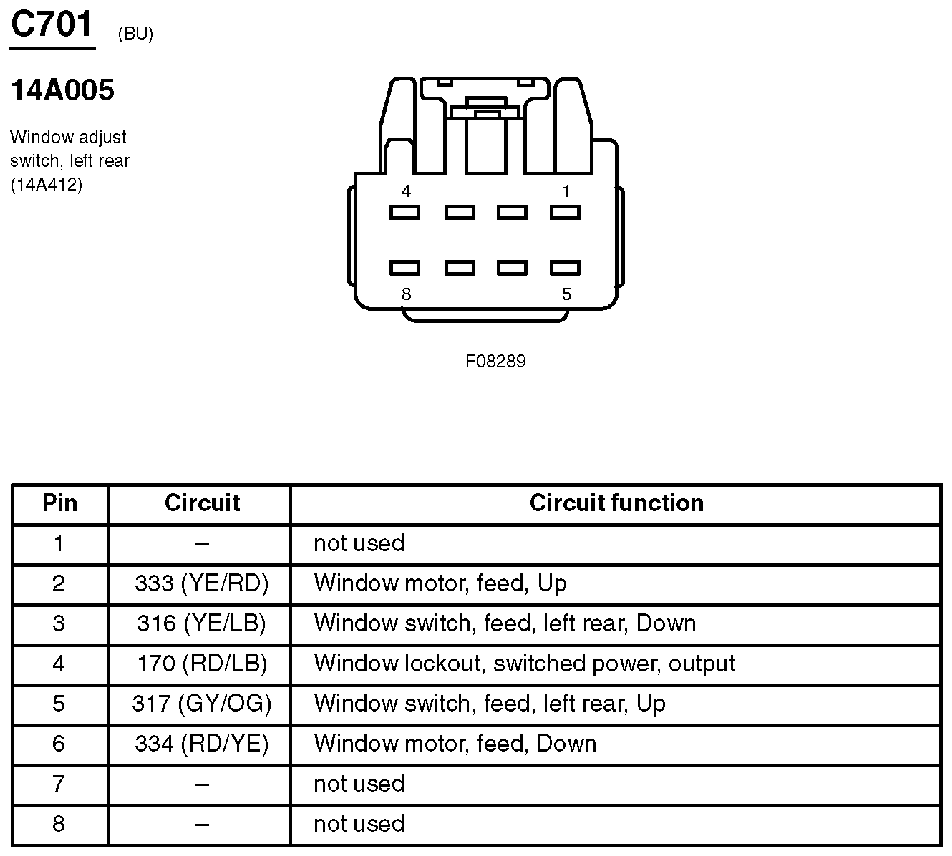 C701 (BU)

14A005

Window adjust switch, left rear (14A412)

4 1

8 5

F08289

| Pin | Circuit | Circuit function |
|---|---|---|
| 1 | – | not used |
| 2 | 333 (YE/RD) | Window motor, feed, Up |
| 3 | 316 (YE/LB) | Window switch, feed, left rear, Down |
| 4 | 170 (RD/LB) | Window lockout, switched power, output |
| 5 | 317 (GY/OG) | Window switch, feed, left rear, Up |
| 6 | 334 (RD/YE) | Window motor, feed, Down |
| 7 | – | not used |
| 8 | – | not used |