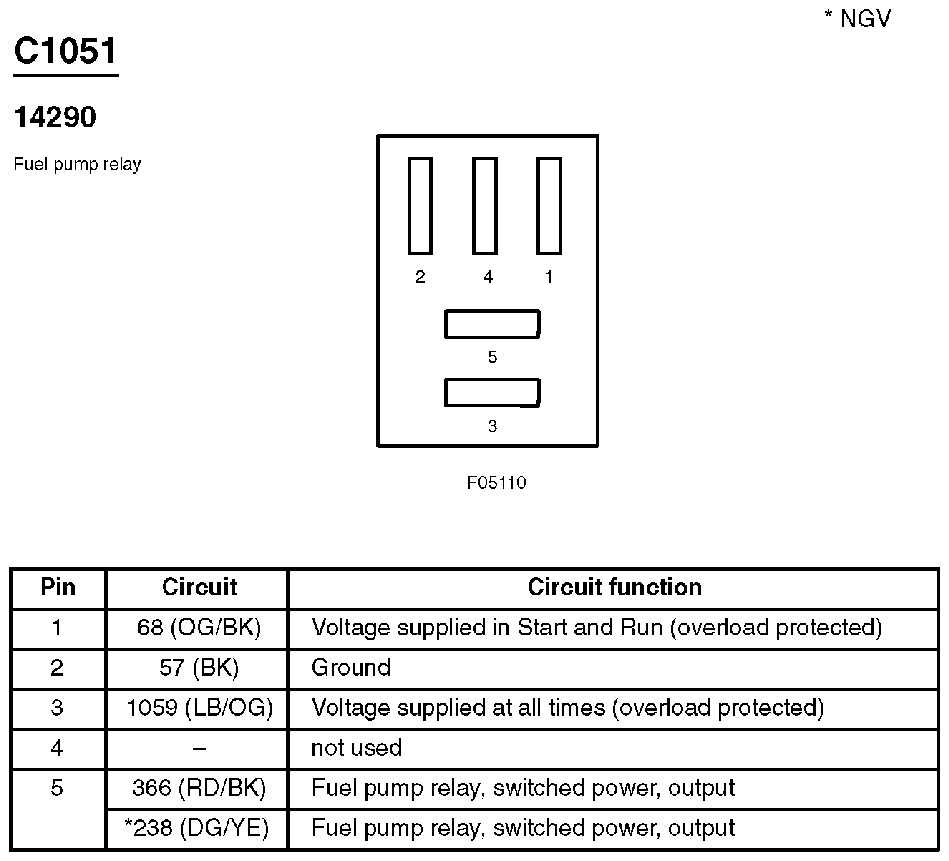 * NGV

C1051

14290

Fuel pump relay

2 4 1

5

3

F05110

| Pin | Circuit | Circuit function |
|---|---|---|
| 1 | 68 (OG/BK) | Voltage supplied in Start and Run (overload protected) |
| 2 | 57 (BK) | Ground |
| 3 | 1059 (LB/OG) | Voltage supplied at all times (overload protected) |
| 4 | – | not used |
| 5 | 366 (RD/BK) | Fuel pump relay, switched power, output |
| | *238 (DG/YE) | Fuel pump relay, switched power, output |